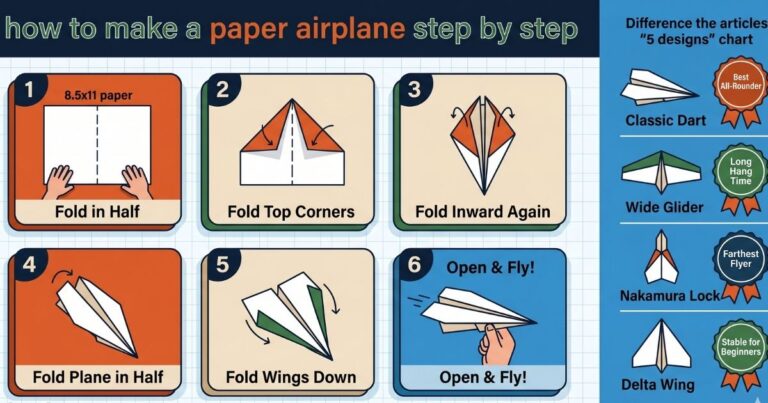 how to make a paper airplane step by step

1
8.5x11 paper
Fold in Half

2
Fold Top Corners

3
Fold Inward Again

4
Fold Plane in Half

5
Fold Wings Down

6
Open & Fly!
Open & Fly!

Difference the articles "5 designs" chart

Classic Dart
Best All-Rounder

Wide Glider
Long Hang Time

Nakamura Lock
Farthest Flyer

Delta Wing
Stable for Beginners